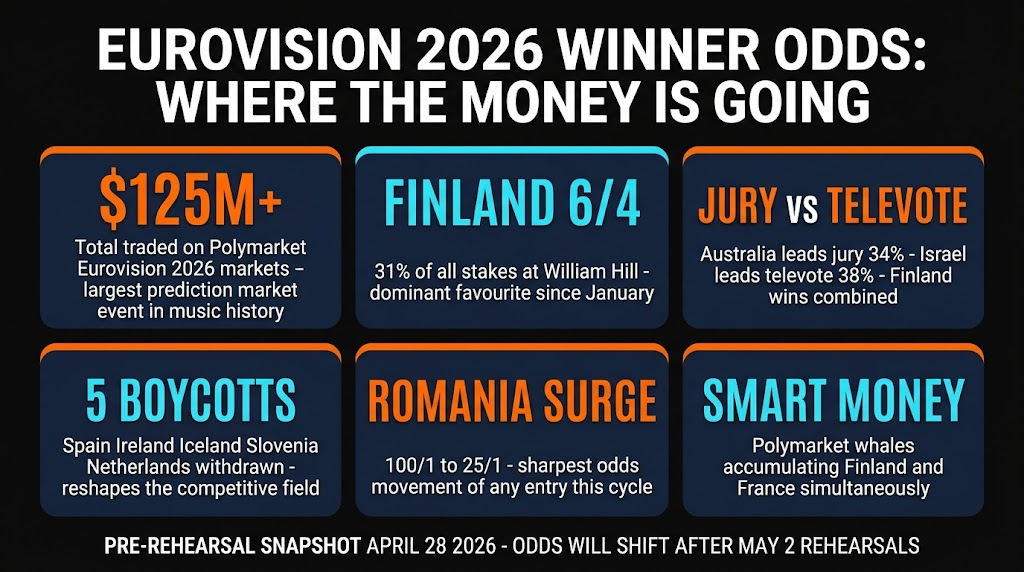 EUROVISION 2026 WINNER ODDS: WHERE THE MONEY IS GOING

$125M+

Total traded on Polymarket Eurovision 2026 markets – largest prediction market event in music history

FINLAND 6/4

31% of all stakes at William Hill - dominant favourite since January

JURY VS TELEVOTE

Australia leads jury 34% - Israel leads televote 38% - Finland wins combined

5 BOYCOTTS

Spain Ireland Iceland Slovenia Netherlands withdrawn - reshapes the competitive field

ROMANIA SURGE

100/1 to 25/1 - sharpest odds movement of any entry this cycle

SMART MONEY

Polymarket whales accumulating Finland and France simultaneously

PRE-REHEARSAL SNAPSHOT APRIL 28 2026 - ODDS WILL SHIFT AFTER MAY 2 REHEARSALS