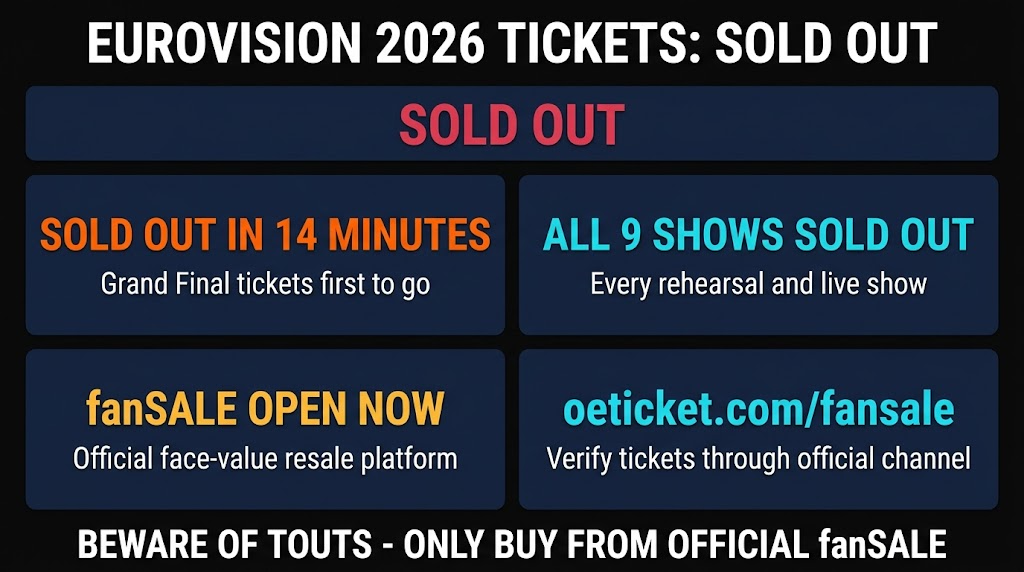 EUROVISION 2026 TICKETS: SOLD OUT

SOLD OUT

SOLD OUT IN 14 MINUTES
Grand Final tickets first to go

ALL 9 SHOWS SOLD OUT
Every rehearsal and live show

fanSALE OPEN NOW
Official face-value resale platform

oeticket.com/fansale
Verify tickets through official channel

BEWARE OF TOUTS - ONLY BUY FROM OFFICIAL fanSALE