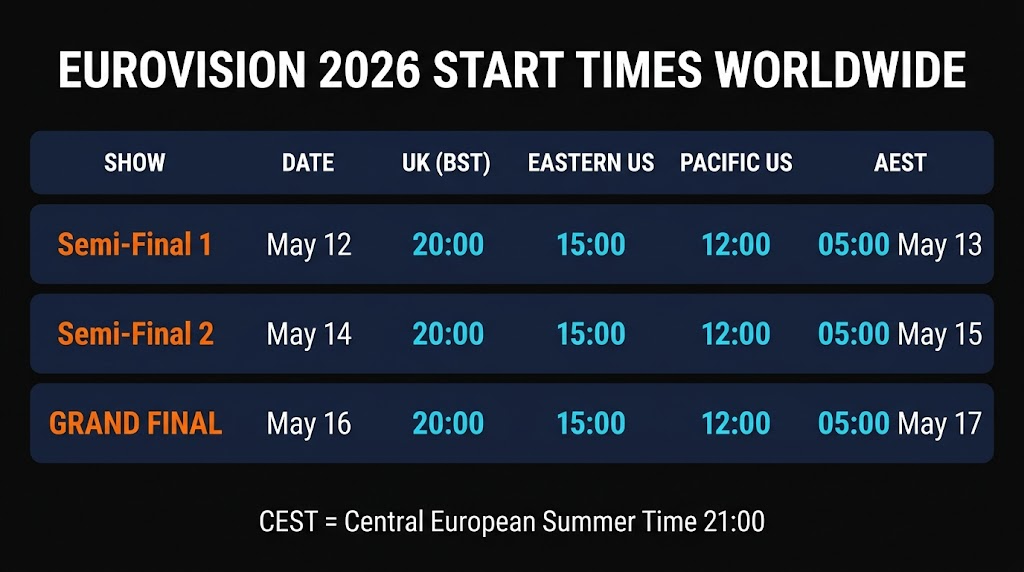 EUROVISION 2026 START TIMES WORLDWIDE

| SHOW | DATE | UK (BST) | EASTERN US | PACIFIC US | AEST |
|---|---|---|---|---|---|
| Semi-Final 1 | May 12 | 20:00 | 15:00 | 12:00 | 05:00 May 13 |
| Semi-Final 2 | May 14 | 20:00 | 15:00 | 12:00 | 05:00 May 15 |
| GRAND FINAL | May 16 | 20:00 | 15:00 | 12:00 | 05:00 May 17 |

CEST = Central European Summer Time 21:00