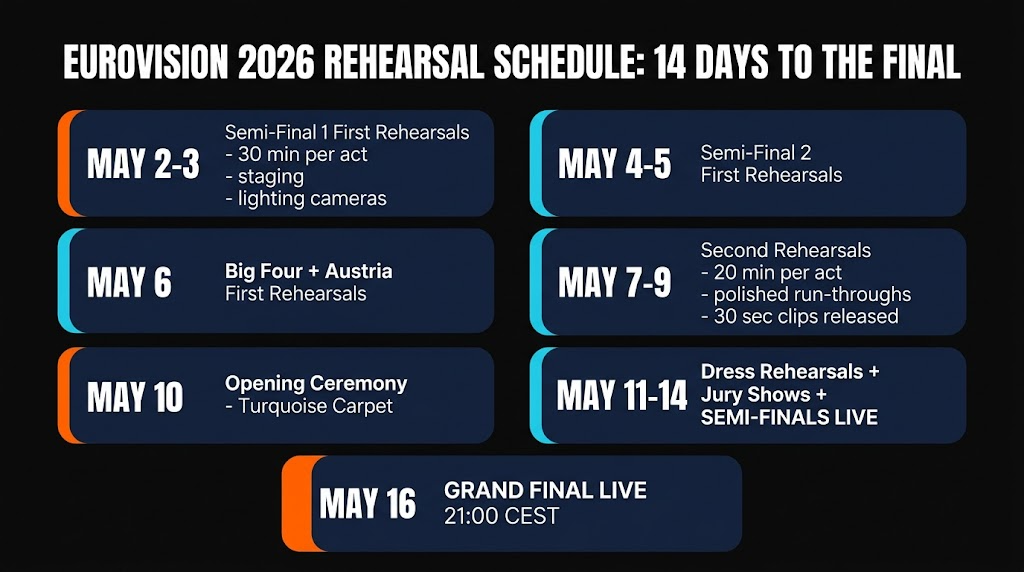 EUROVISION 2026 REHEARSAL SCHEDULE: 14 DAYS TO THE FINAL

MAY 2-3
Semi-Final 1 First Rehearsals
- 30 min per act
- staging
- lighting cameras

MAY 4-5
Semi-Final 2
First Rehearsals

MAY 6
Big Four + Austria
First Rehearsals

MAY 7-9
Second Rehearsals
- 20 min per act
- polished run-throughs
- 30 sec clips released

MAY 10
Opening Ceremony
- Turquoise Carpet

MAY 11-14
Dress Rehearsals +
Jury Shows +
SEMI-FINALS LIVE

MAY 16
GRAND FINAL LIVE
21:00 CEST