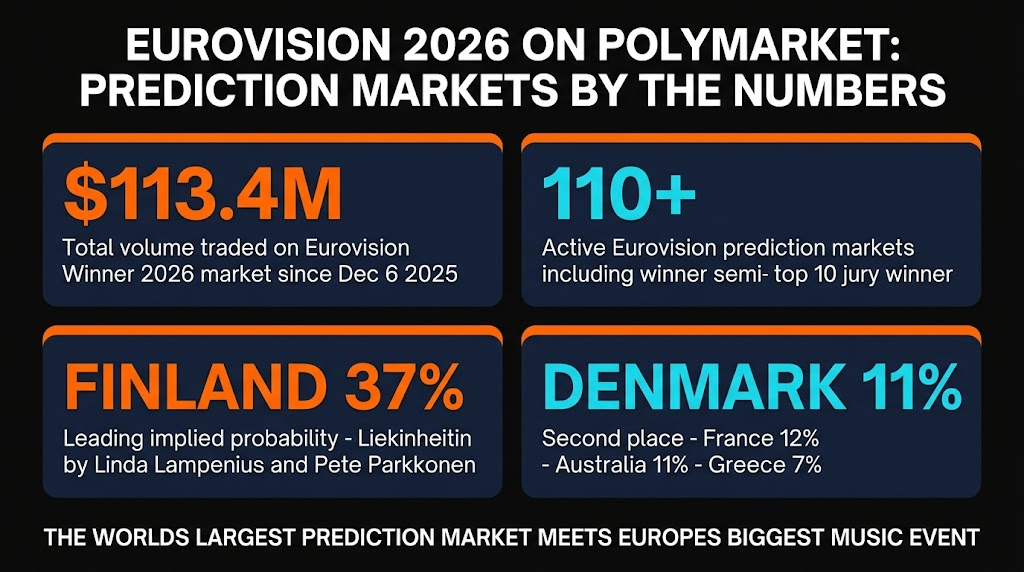 EUROVISION 2026 ON POLYMARKET: PREDICTION MARKETS BY THE NUMBERS

$113.4M

Total volume traded on Eurovision Winner 2026 market since Dec 6 2025

110+

Active Eurovision prediction markets including winner semi- top 10 jury winner

FINLAND 37%

Leading implied probability - Liekinheitin by Linda Lampenius and Pete Parkkonen

DENMARK 11%

Second place - France 12% - Australia 11% - Greece 7%

THE WORLDS LARGEST PREDICTION MARKET MEETS EUROPES BIGGEST MUSIC EVENT