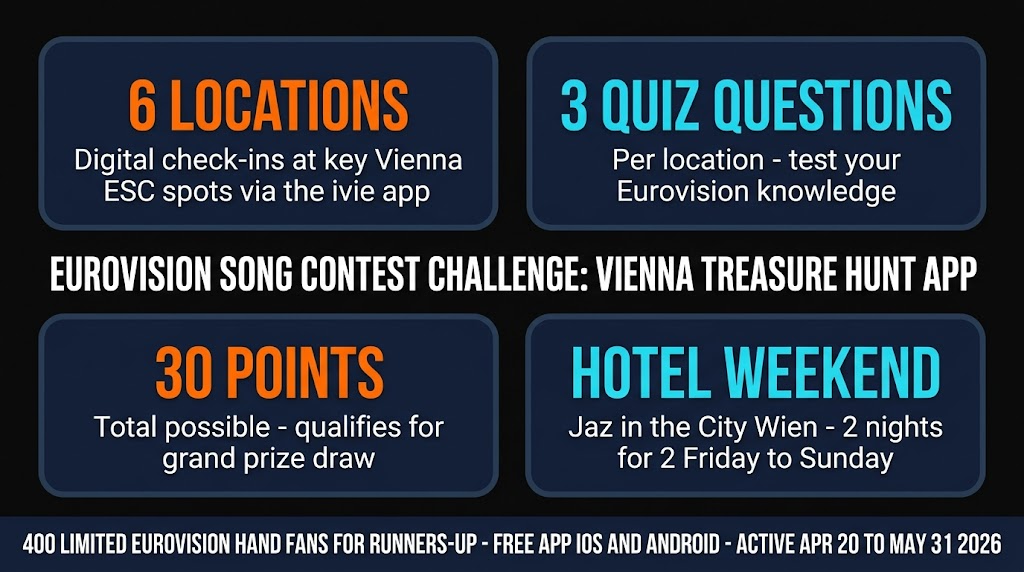 6 LOCATIONS
Digital check-ins at key Vienna ESC spots via the ivie app

3 QUIZ QUESTIONS
Per location - test your Eurovision knowledge

EUROVISION SONG CONTEST CHALLENGE: VIENNA TREASURE HUNT APP

30 POINTS
Total possible - qualifies for grand prize draw

HOTEL WEEKEND
Jaz in the City Wien - 2 nights for 2 Friday to Sunday

400 LIMITED EUROVISION HAND FANS FOR RUNNERS-UP - FREE APP IOS AND ANDROID - ACTIVE APR 20 TO MAY 31 2026