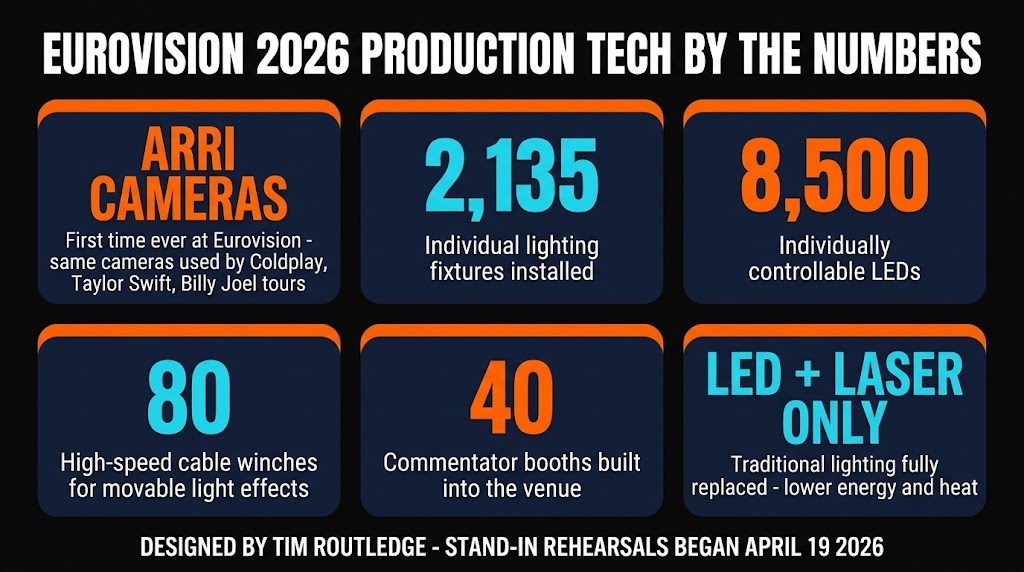 EUROVISION 2026 PRODUCTION TECH BY THE NUMBERS

ARRI CAMERAS
First time ever at Eurovision - same cameras used by Coldplay, Taylor Swift, Billy Joel tours

2,135
Individual lighting fixtures installed

8,500
Individually controllable LEDs

80
High-speed cable winches for movable light effects

40
Commentator booths built into the venue

LED + LASER ONLY
Traditional lighting fully replaced - lower energy and heat

DESIGNED BY TIM ROUTLEDGE - STAND-IN REHEARSALS BEGAN APRIL 19 2026