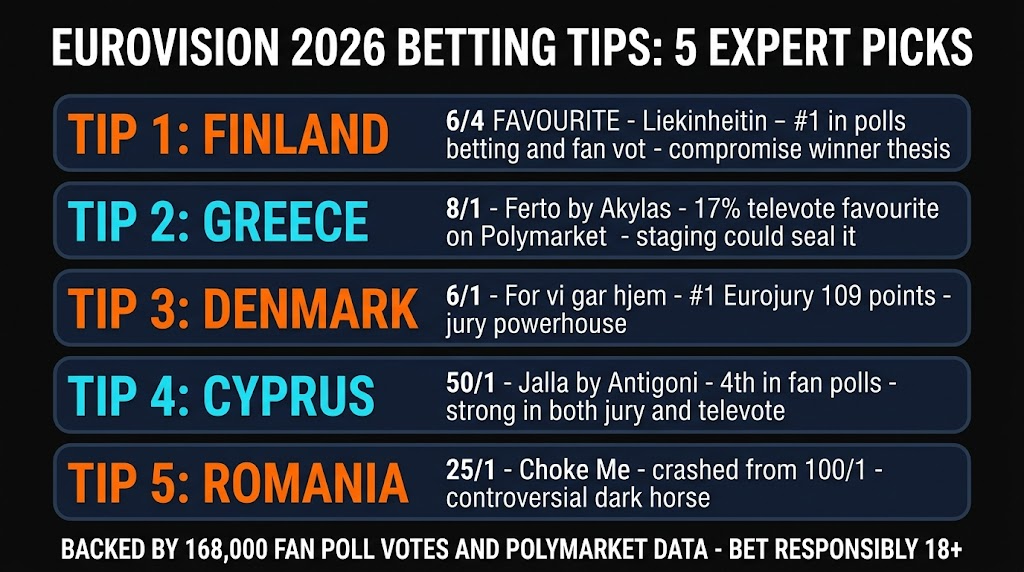 EUROVISION 2026 BETTING TIPS: 5 EXPERT PICKS

TIP 1: FINLAND
6/4 FAVOURITE - Liekinheitin – #1 in polls betting and fan vot - compromise winner thesis

TIP 2: GREECE
8/1 - Ferto by Akylas - 17% televote favourite on Polymarket - staging could seal it

TIP 3: DENMARK
6/1 - For vi gar hjem - #1 Eurojury 109 points - jury powerhouse

TIP 4: CYPRUS
50/1 - Jalla by Antigoni - 4th in fan polls - strong in both jury and televote

TIP 5: ROMANIA
25/1 - Choke Me - crashed from 100/1 - controversial dark horse

BACKED BY 168,000 FAN POLL VOTES AND POLYMARKET DATA - BET RESPONSIBLY 18+